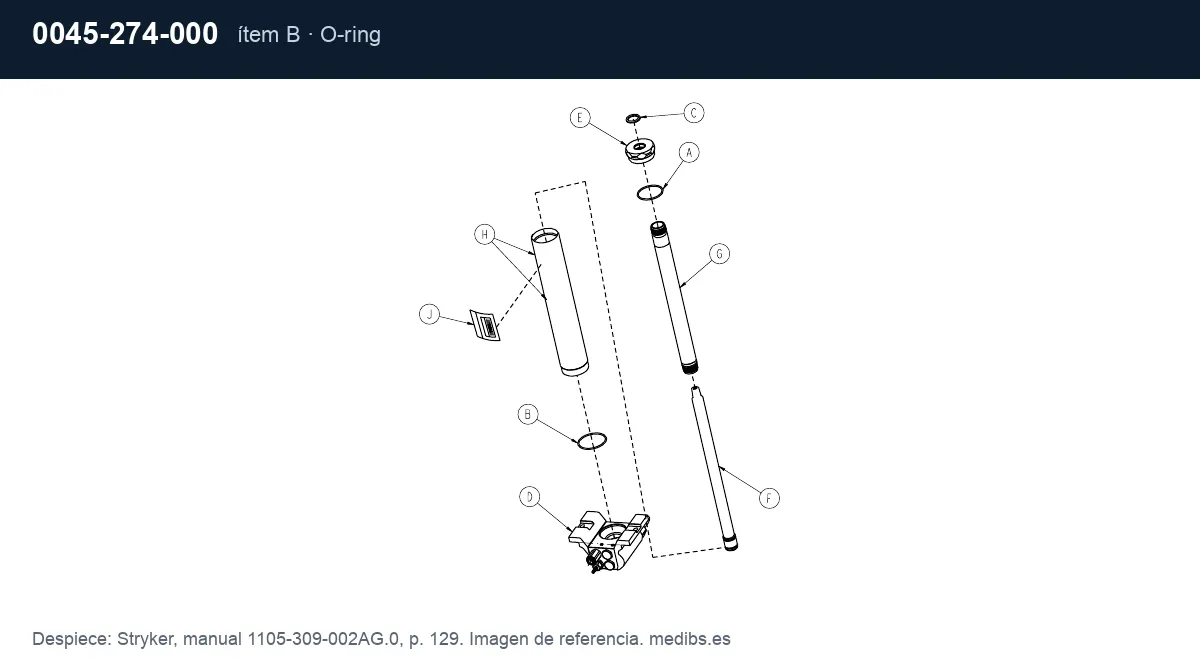 0045-274-000 ítem B · O-ring

E
C
A
H
G
J
B
D
F

Despiece: Stryker, manual 1105-309-002AG.0, p. 129. Imagen de referencia. medibs.es